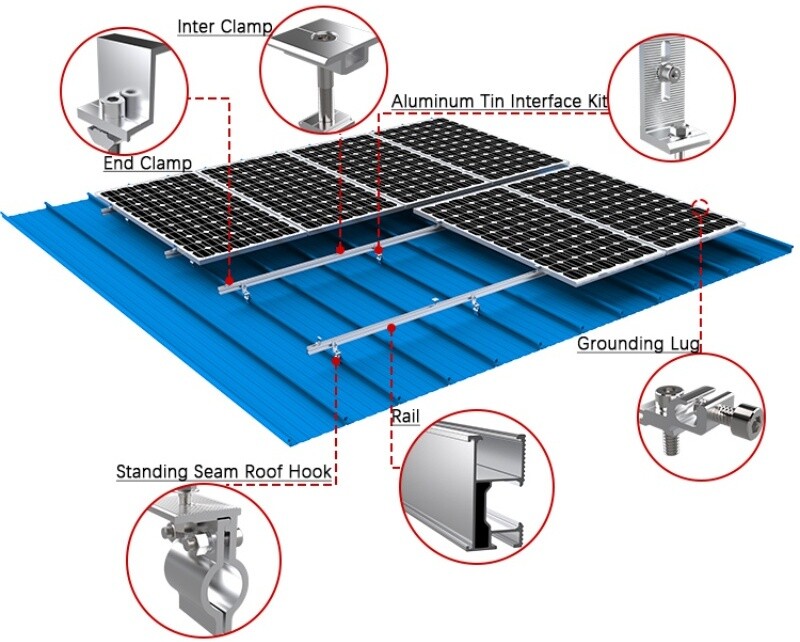 Inter Clamp

Aluminum Tin Interface Kit

End Clamp

Grounding Lug

Rail

Standing Seam Roof Hook